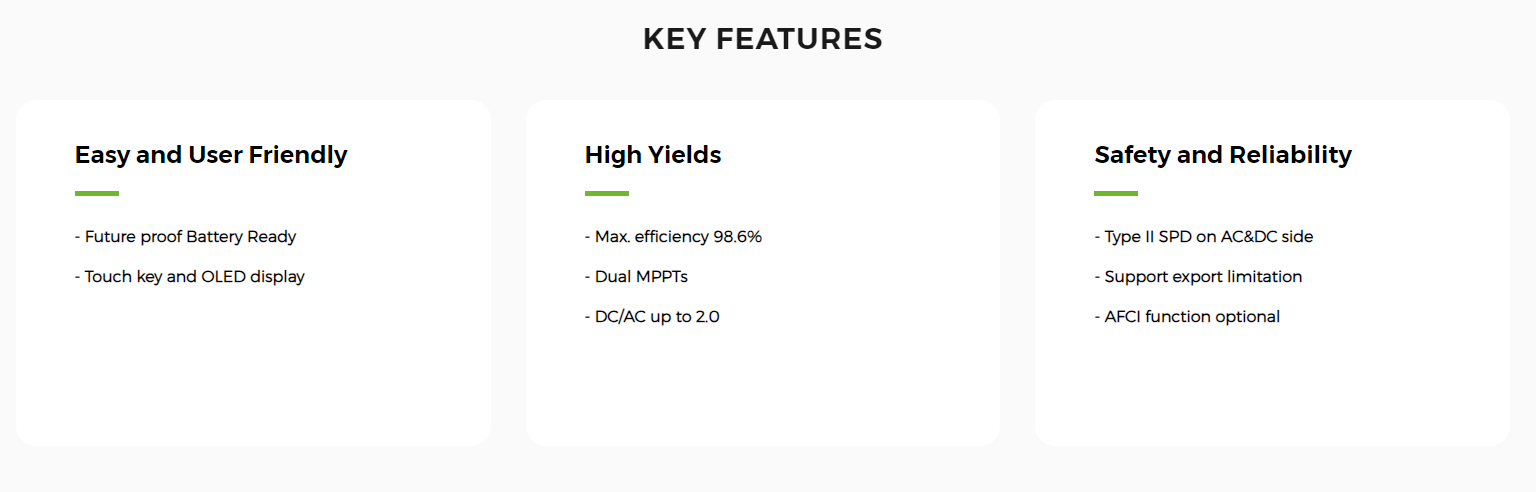 KEY FEATURES

Easy and User Friendly

- Future proof Battery Ready

- Touch key and OLED display

High Yields

- Max. efficiency 98.6%

- Dual MPPTs

- DC/AC up to 2.0

Safety and Reliability

- Type II SPD on AC&DC side

- Support export limitation

- AFCI function optional